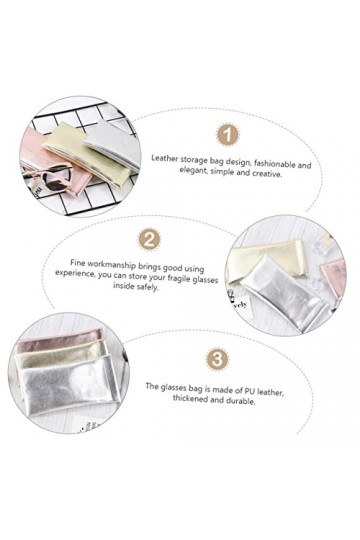 1

Leather storage bag design, fashionable and elegant, simple and creative.

2

Fine workmanship brings good using experience, you can store your fragile glasses inside safely.

3

The glasses bag is made of PU leather, thickened and durable.