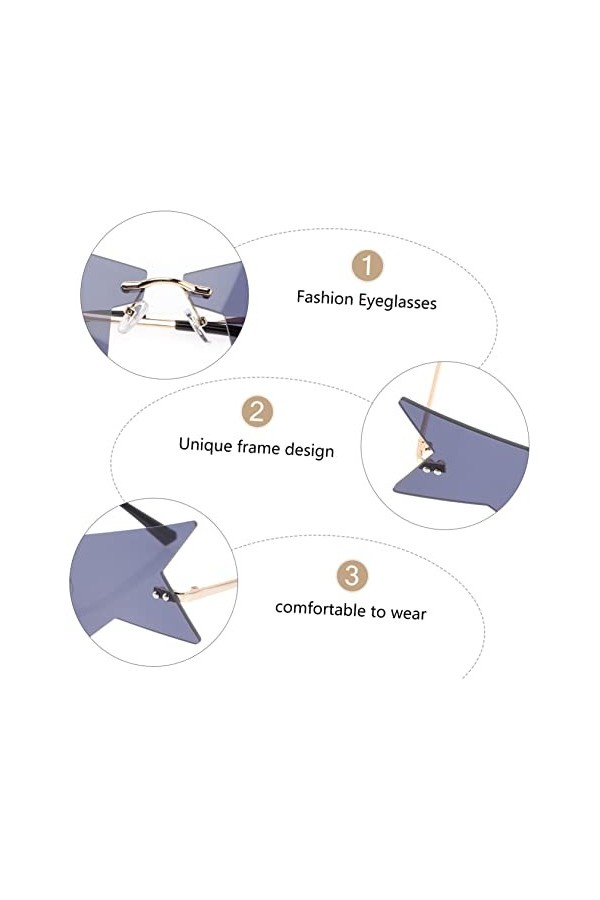 1
Fashion Eyeglasses

2
Unique frame design

3
comfortable to wear