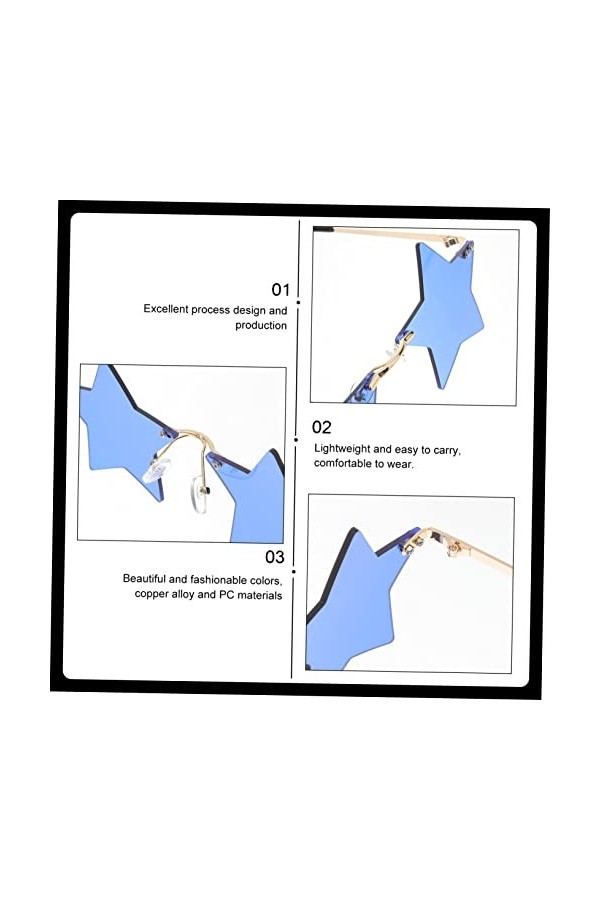 01
Excellent process design and production

02
Lightweight and easy to carry, comfortable to wear.

03
Beautiful and fashionable colors, copper alloy and PC materials