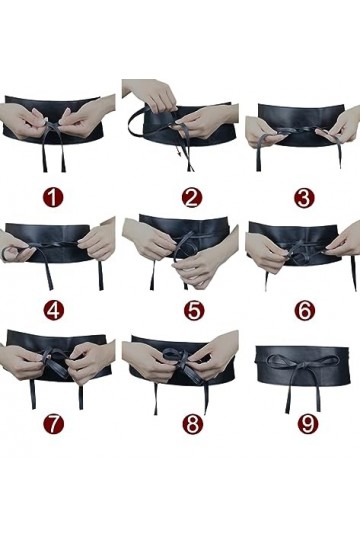 1
2
3
4
5
6
7
8
9