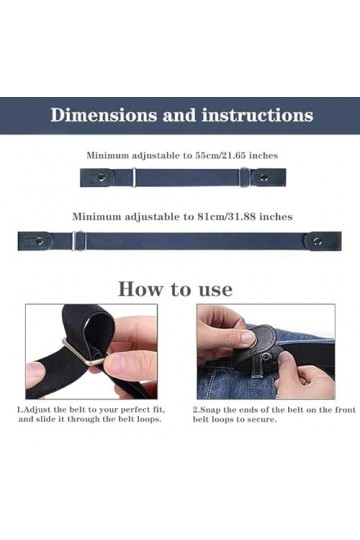 Dimensions and instructions

Minimum adjustable to 55cm/21.65 inches

Minimum adjustable to 81cm/31.88 inches

How to use

1.Adjust the belt to your perfect fit, and slide it through the belt loops.

2.Snap the ends of the belt on the front belt loops to secure.